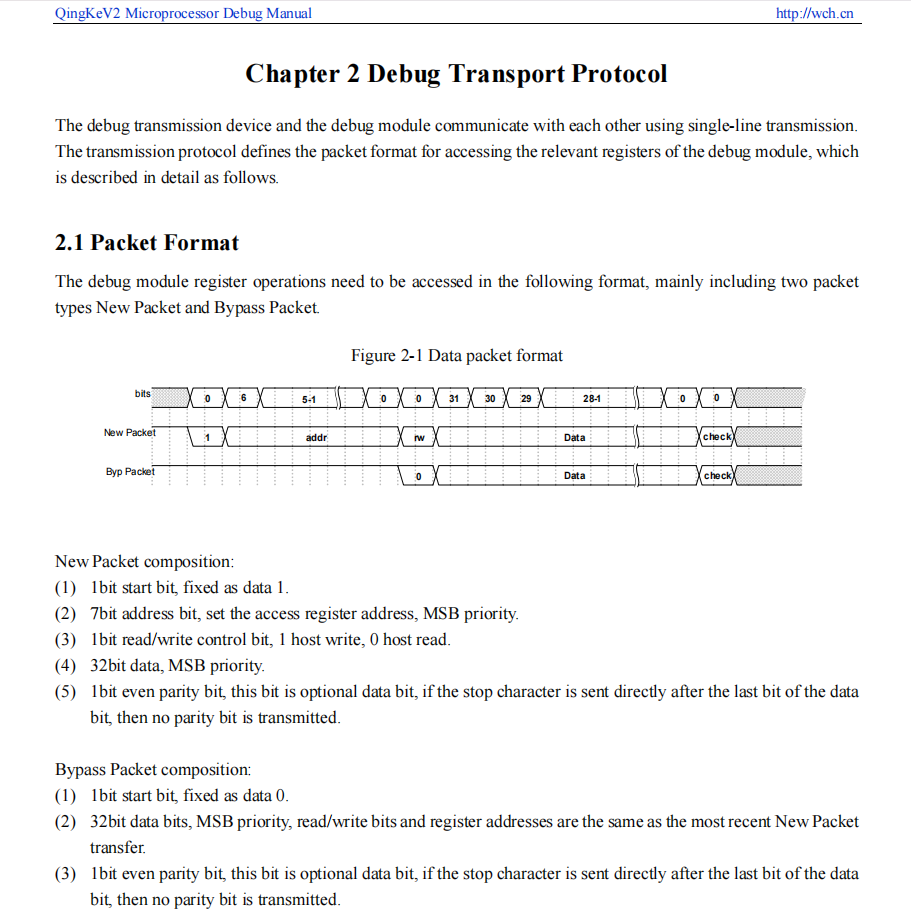 QingKeV2 Microprocessor Debug Manual http://wch.cn

Chapter 2 Debug Transport Protocol

The debug transmission device and the debug module communicate with each other using single-line transmission. The transmission protocol defines the packet format for accessing the relevant registers of the debug module, which is described in detail as follows.

2.1 Packet Format

The debug module register operations need to be accessed in the following format, mainly including two packet types New Packet and Bypass Packet.

Figure 2-1 Data packet format

bits 0 6 5-1 0 0 31 30 29 28-1 0 0

New Packet 1 addr rw Data check

Byp Packet 0 Data check

New Packet composition:
(1) 1bit start bit, fixed as data 1.
(2) 7bit address bit, set the access register address, MSB priority.
(3) 1bit read/write control bit, 1 host write, 0 host read.
(4) 32bit data, MSB priority.
(5) 1bit even parity bit, this bit is optional data bit, if the stop character is sent directly after the last bit of the data bit, then no parity bit is transmitted.

Bypass Packet composition:
(1) 1bit start bit, fixed as data 0.
(2) 32bit data bits, MSB priority, read/write bits and register addresses are the same as the most recent New Packet transfer.
(3) 1bit even parity bit, this bit is optional data bit, if the stop character is sent directly after the last bit of the data bit, then no parity bit is transmitted.