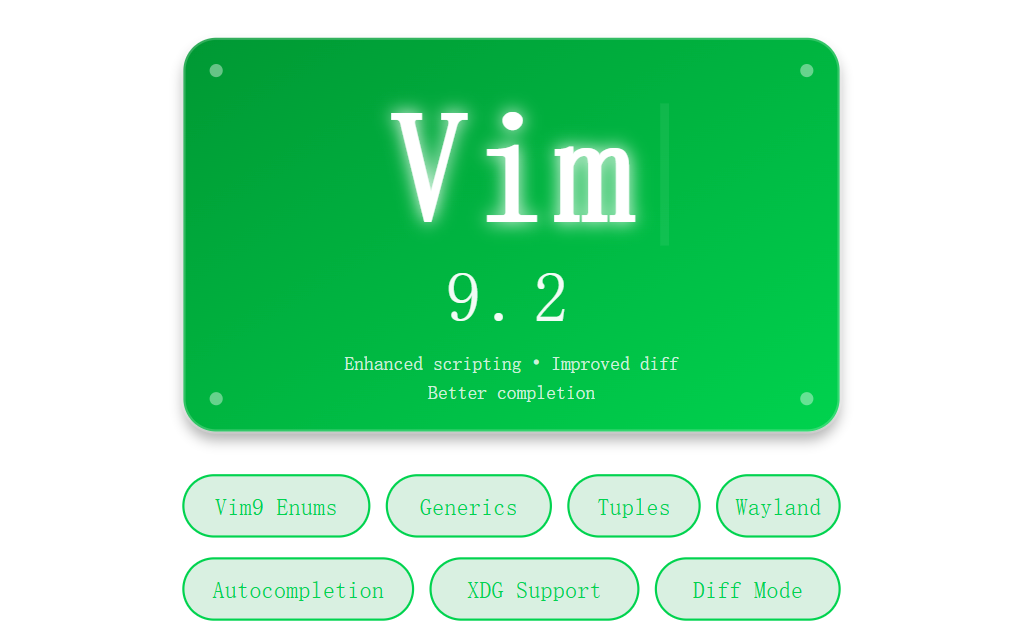 Vim

9.2

Enhanced scripting • Improved diff
Better completion

Vim9 Enums

Generics

Tuples

Wayland

Autocompletion

XDG Support

Diff Mode