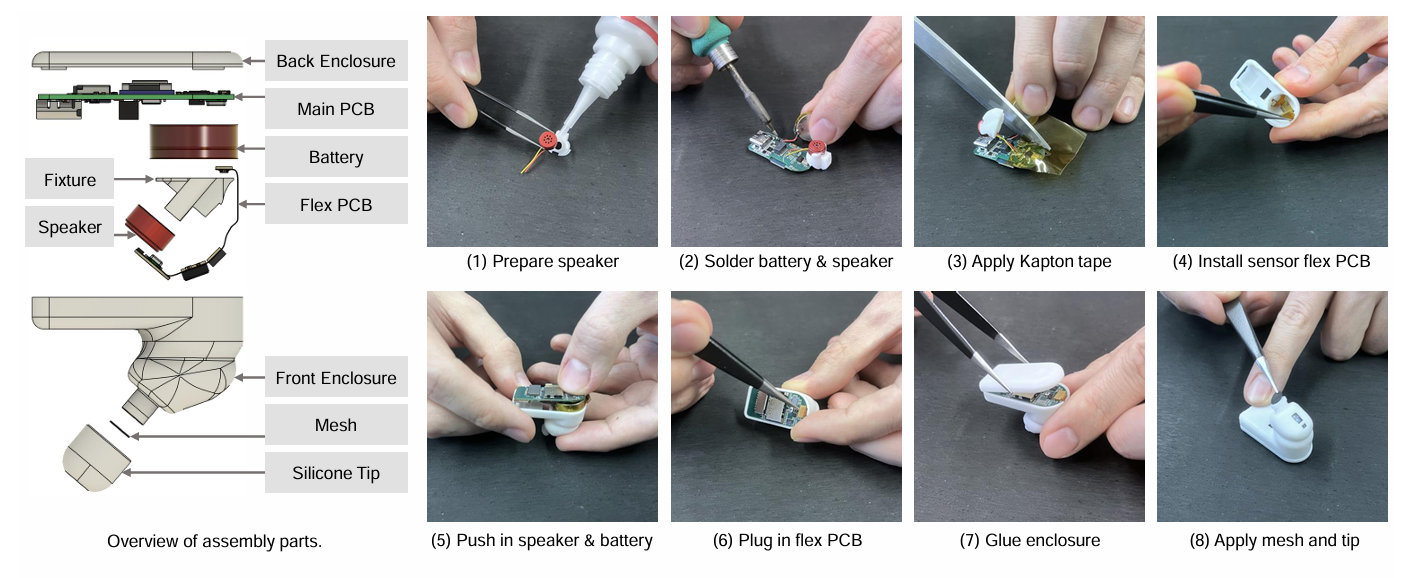 Back Enclosure

Main PCB

Battery

Fixture

Flex PCB

Speaker

Front Enclosure

Mesh

Silicone Tip

Overview of assembly parts.

(1) Prepare speaker

(2) Solder battery & speaker

(3) Apply Kapton tape

(4) Install sensor flex PCB

(5) Push in speaker & battery

(6) Plug in flex PCB

(7) Glue enclosure

(8) Apply mesh and tip