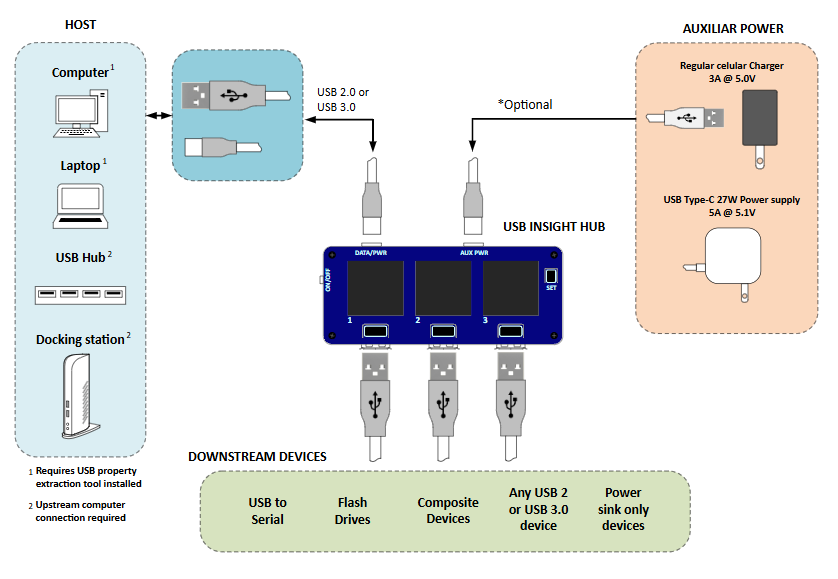 HOST

Computer $^1$

Laptop $^1$

USB Hub $^2$

Docking station $^2$

1 Requires USB property extraction tool installed

2 Upstream computer connection required

USB 2.0 or USB 3.0

*Optional

AUXILIAR POWER

Regular celular Charger 3A @ 5.0V

USB Type-C 27W Power supply 5A @ 5.1V

USB INSIGHT HUB

DATA/PWR

AUX PWR

ON/OFF

SET

1

2

3

DOWNSTREAM DEVICES

USB to Serial

Flash Drives

Composite Devices

Any USB 2 or USB 3.0 device

Power sink only devices